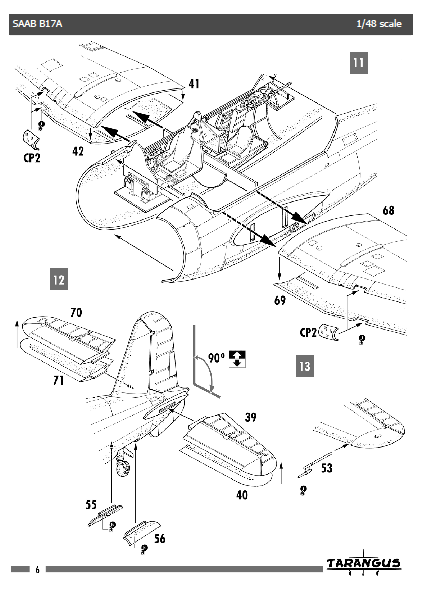 SAAB B17A

1/48 scale

11

41

42

CP2

68

69

CP2

12

70

71

90°

13

39

40

53

55

56

6

TARANGUS