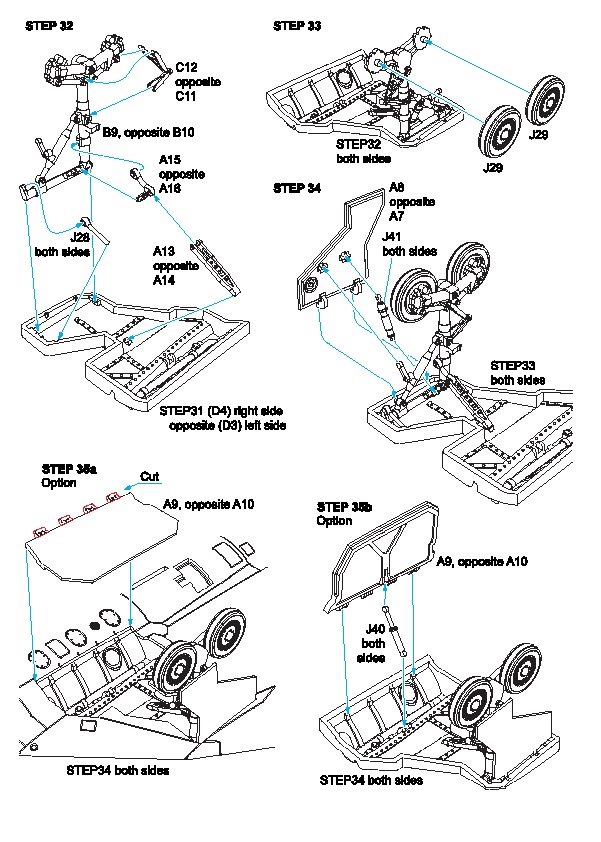 STEP 32

C12
opposite
C11

B9, opposite B10

A15
opposite
A16

J28
both sides

A13
opposite
A14

STEP31 (D4) right side
opposite (D3) left side

STEP 33

STEP32
both sides

J29

J29

STEP 34

A8
opposite
A7

J41
both sides

STEP33
both sides

STEP 35a
Option

Cut

A9, opposite A10

STEP34 both sides

STEP 35b
Option

A9, opposite A10

J40
both
sides

STEP34 both sides