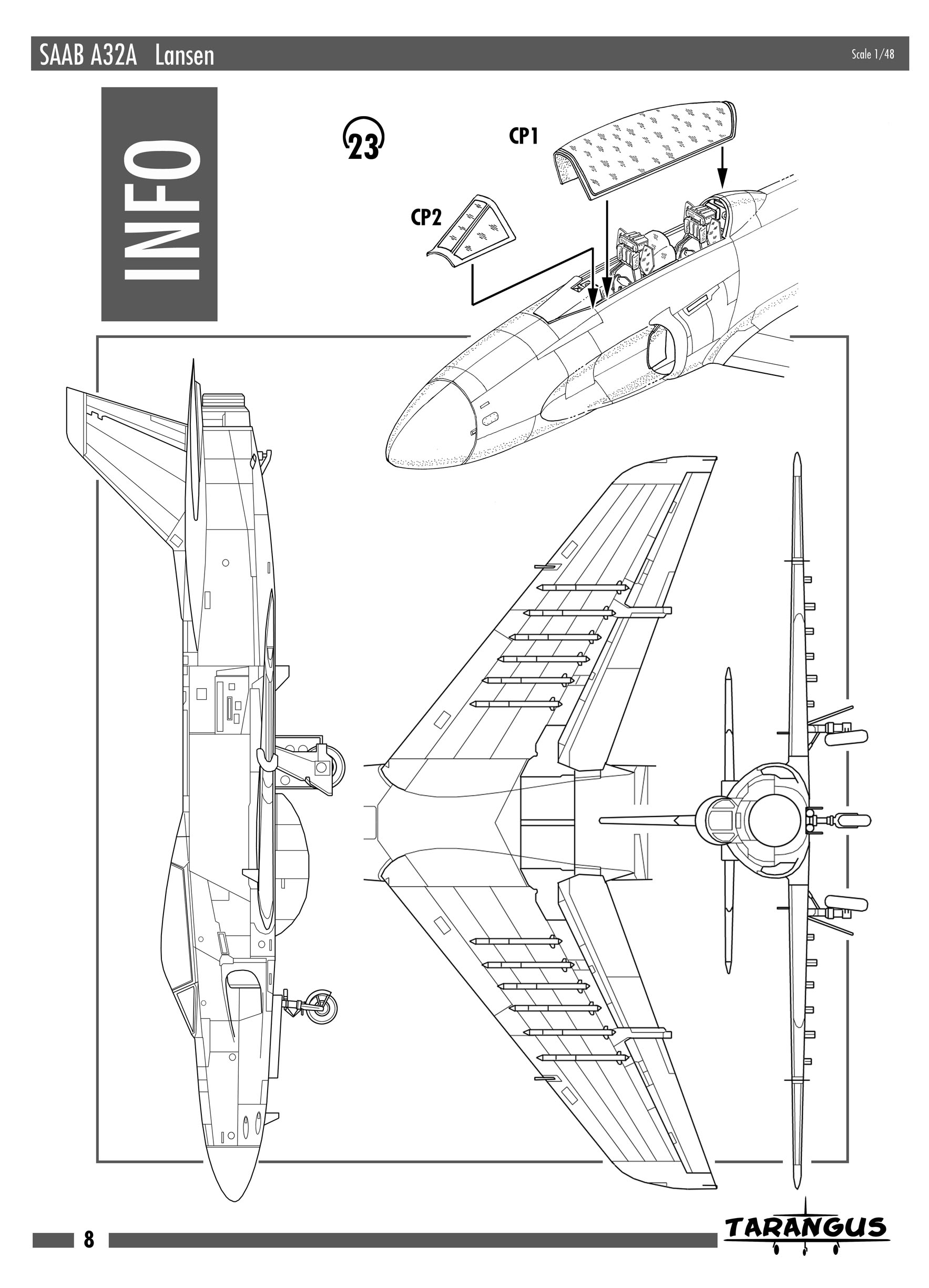 SAAB A32A Lansen

Scale 1/48

INFO

23

CP1

CP2

8

TARANGUS